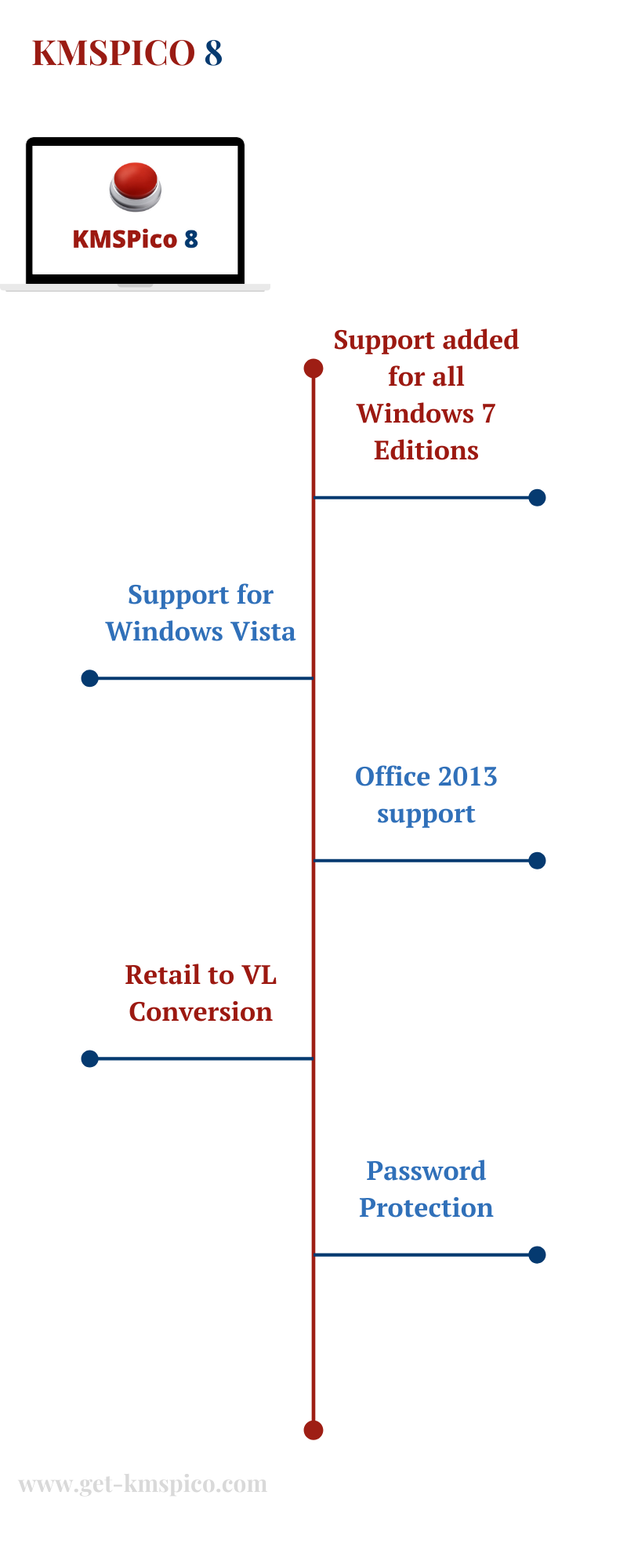 KMSPICO 8

KMSPico 8

Support added for all Windows 7 Editions

Support for Windows Vista

Office 2013 support

Retail to VL Conversion

Password Protection

www.get-kmspico.com