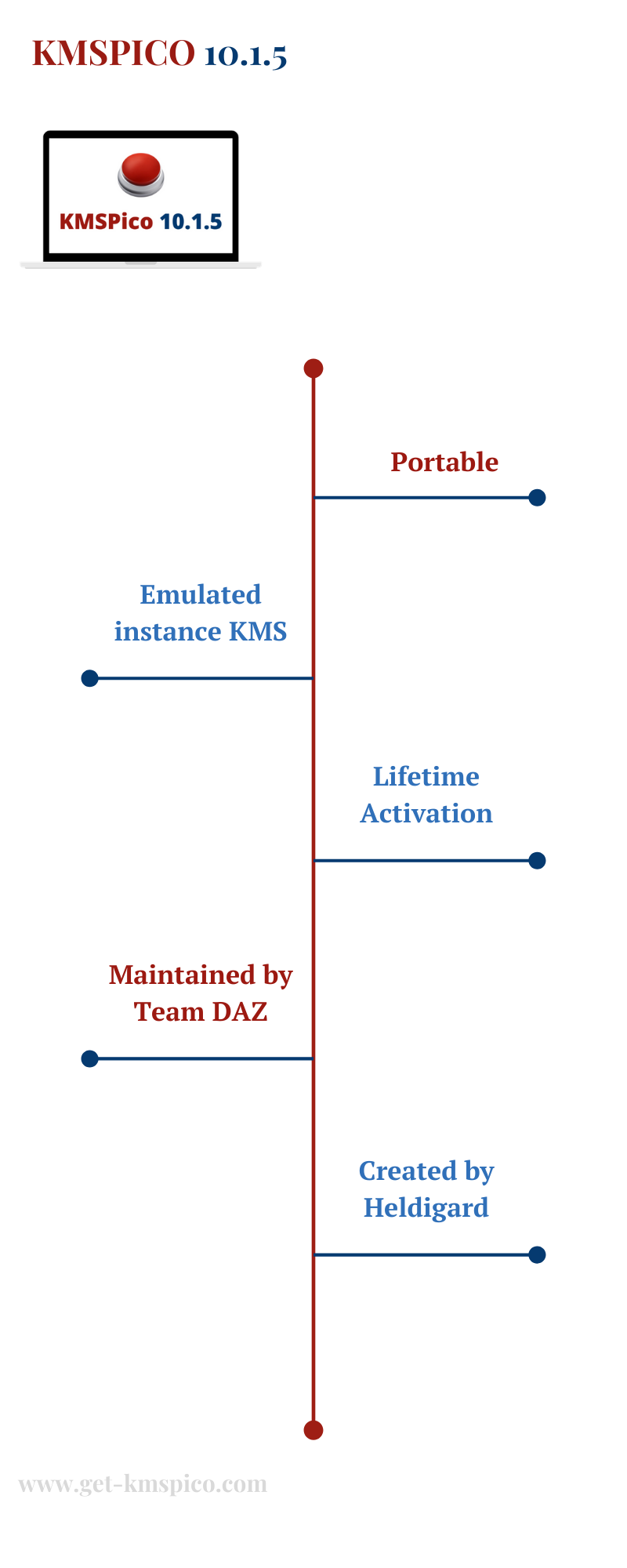 KMSPICO 10.1.5

KMSPico 10.1.5

Portable

Emulated instance KMS

Lifetime Activation

Maintained by Team DAZ

Created by Heldigard

www.get-kmspico.com