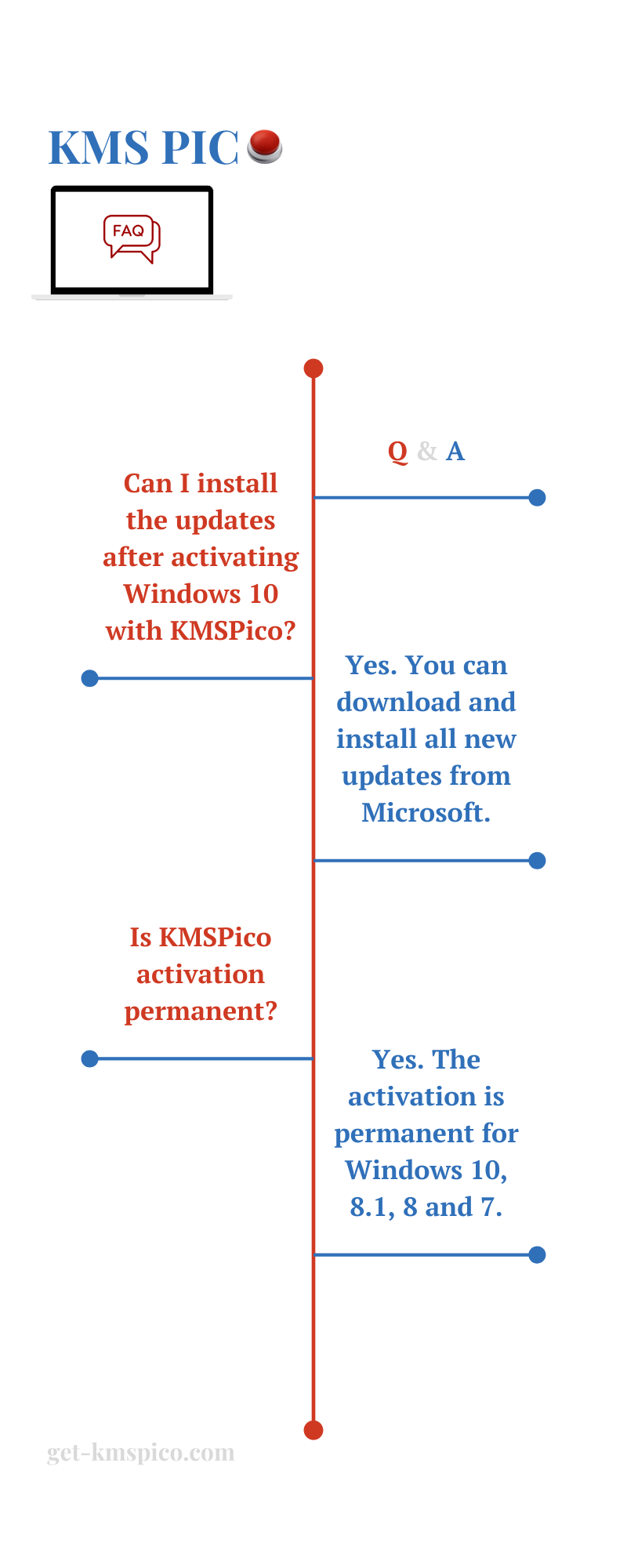 KMS PIC

FAQ

Q & A

Can I install the updates after activating Windows 10 with KMSPico?

Yes. You can download and install all new updates from Microsoft.

Is KMSPico activation permanent?

Yes. The activation is permanent for Windows 10, 8.1, 8 and 7.

get-kmspico.com